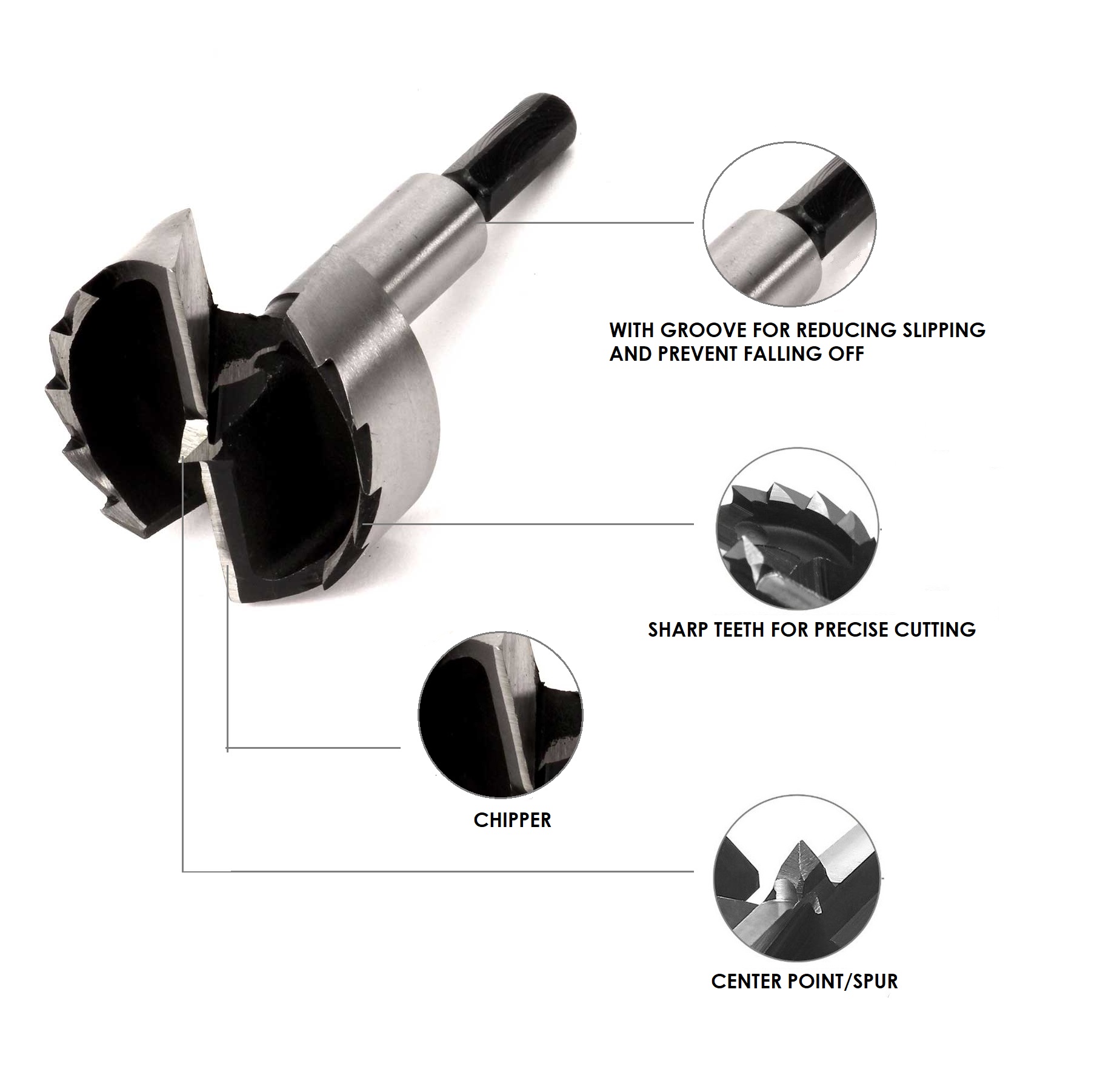 WITH GROOVE FOR REDUCING SLIPPING AND PREVENT FALLING OFF

SHARP TEETH FOR PRECISE CUTTING

CHIPPER

CENTER POINT/SPUR